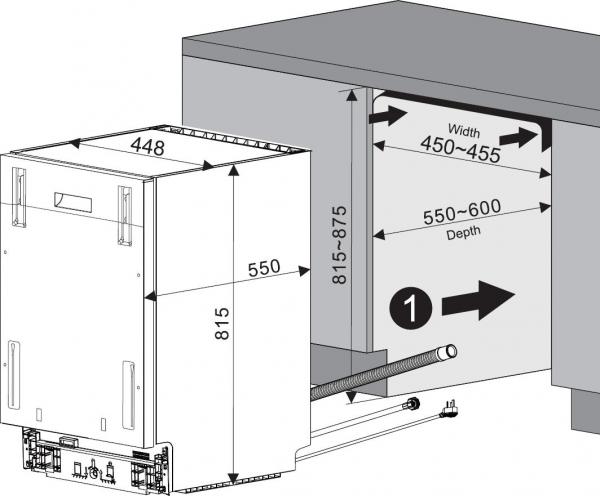 448

550

815

815~875

Width
450~455

550~600
Depth

1