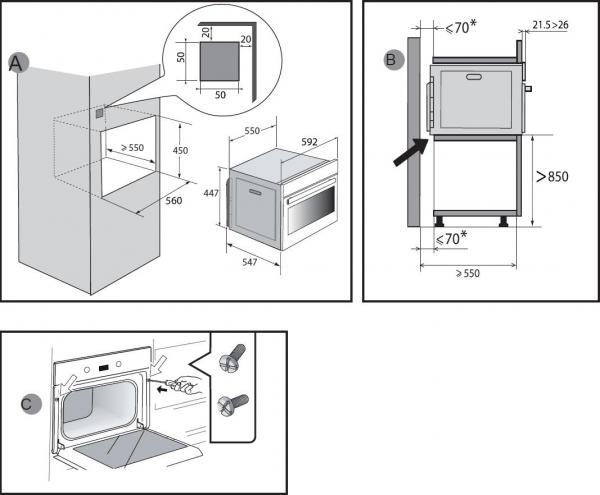 A

20
20
50
50
⩾550
450
560
550
592
447
547

B

⩽70*
21.5>26
>850
⩽70*
⩾550

C