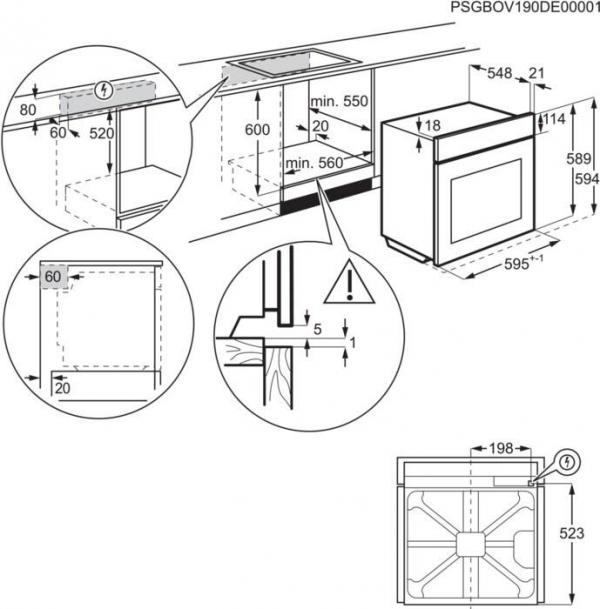 PSGBOV190DE00001

80
60
520

600
min. 550
20
min. 560

548
21
18
114
589
594
595$^{+-1}$

60
20

5
1

198
523