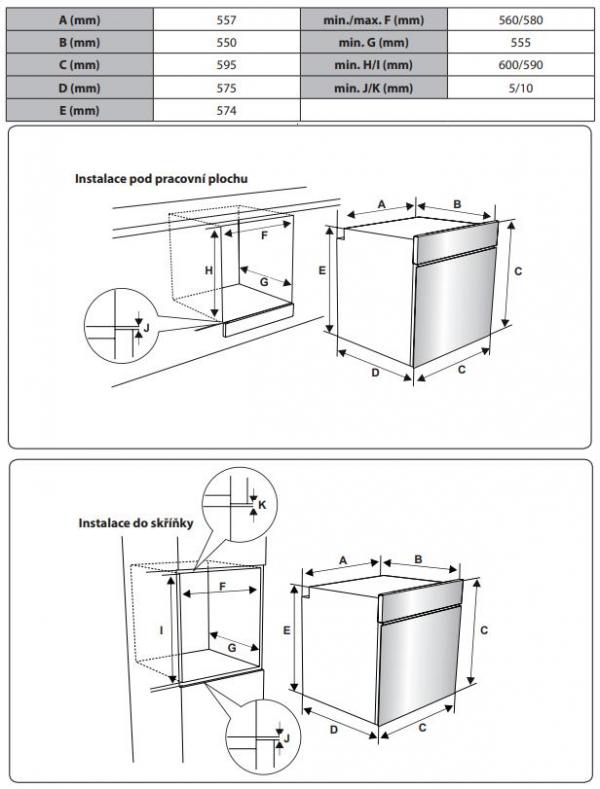 | A (mm) | 557 | min./max. F (mm) | 560/580 |
|---|---|---|---|
| B (mm) | 550 | min. G (mm) | 555 |
| C (mm) | 595 | min. H/I (mm) | 600/590 |
| D (mm) | 575 | min. J/K (mm) | 5/10 |
| E (mm) | 574 | | |

Instalace pod pracovní plochu

F
H
G
J
A
B
E
C
D
C

Instalace do skříňky

K
F
I
G
J
A
B
E
C
D
C