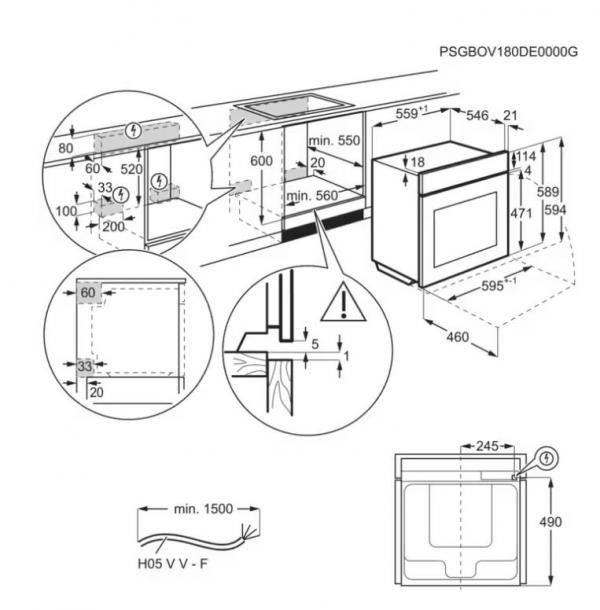 PSGBOV180DE0000G

80
60
520
33
100
200

600
min. 550
20
min. 560

$559^{+1}$
546
21
18
114
4
589
594
471
$595^{+-1}$
460

60
33
20

5
1

245
490

min. 1500
H05 V V - F