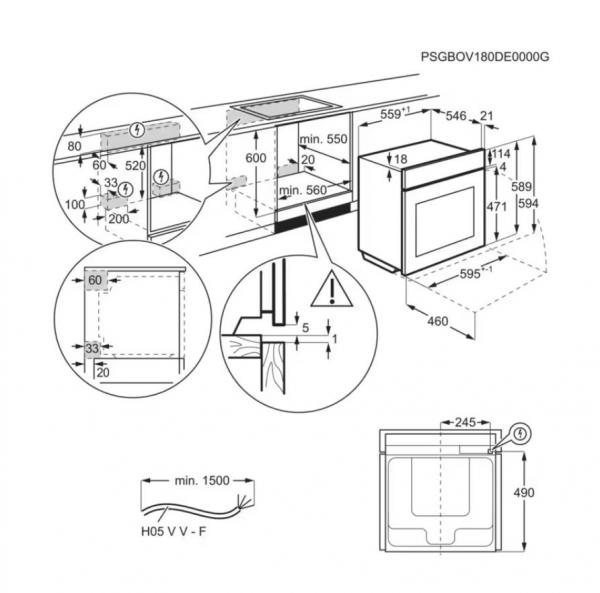 PSGBOV180DE0000G

80
60
520
33
100
200

600
min. 550
20
min. 560

$559^{+1}$
546
21
18
114
4
589
594
471
$595^{+-1}$
460

60
33
20

5
1

245
490

min. 1500
H05 V V - F