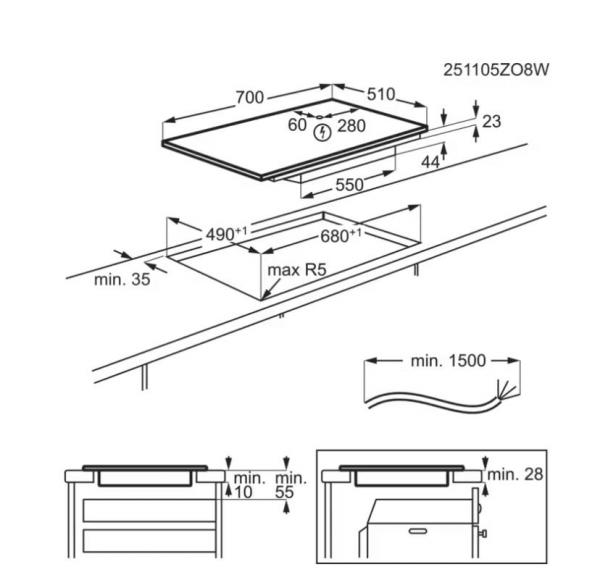 251105ZO8W

700

510

60

280

23

44

550

$490^{+1}$

$680^{+1}$

min. 35

max R5

min. 1500

min. 10

min. 55

min. 28