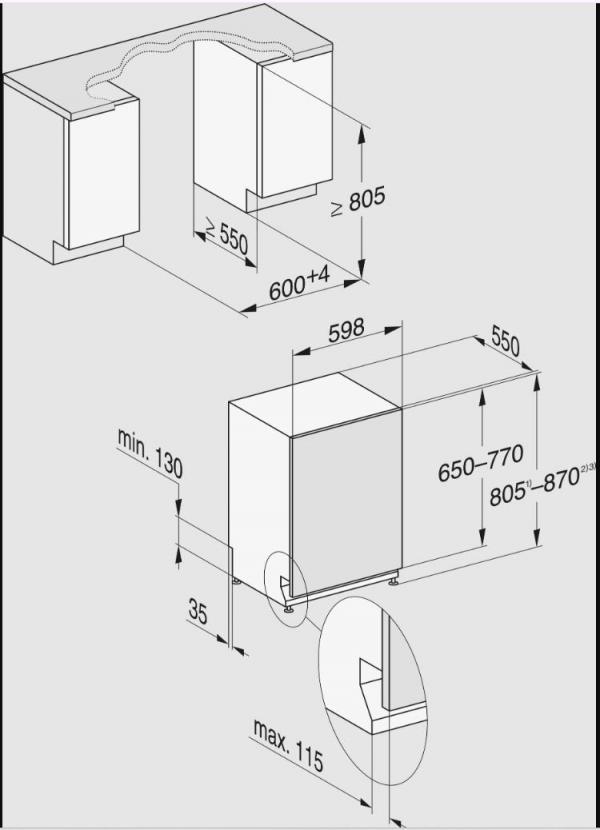 $\geq 805$

$\geq 550$

$600^{+4}$

598

550

min. 130

650–770

$805^{1)}$–$870^{2)3)}$

35

max. 115