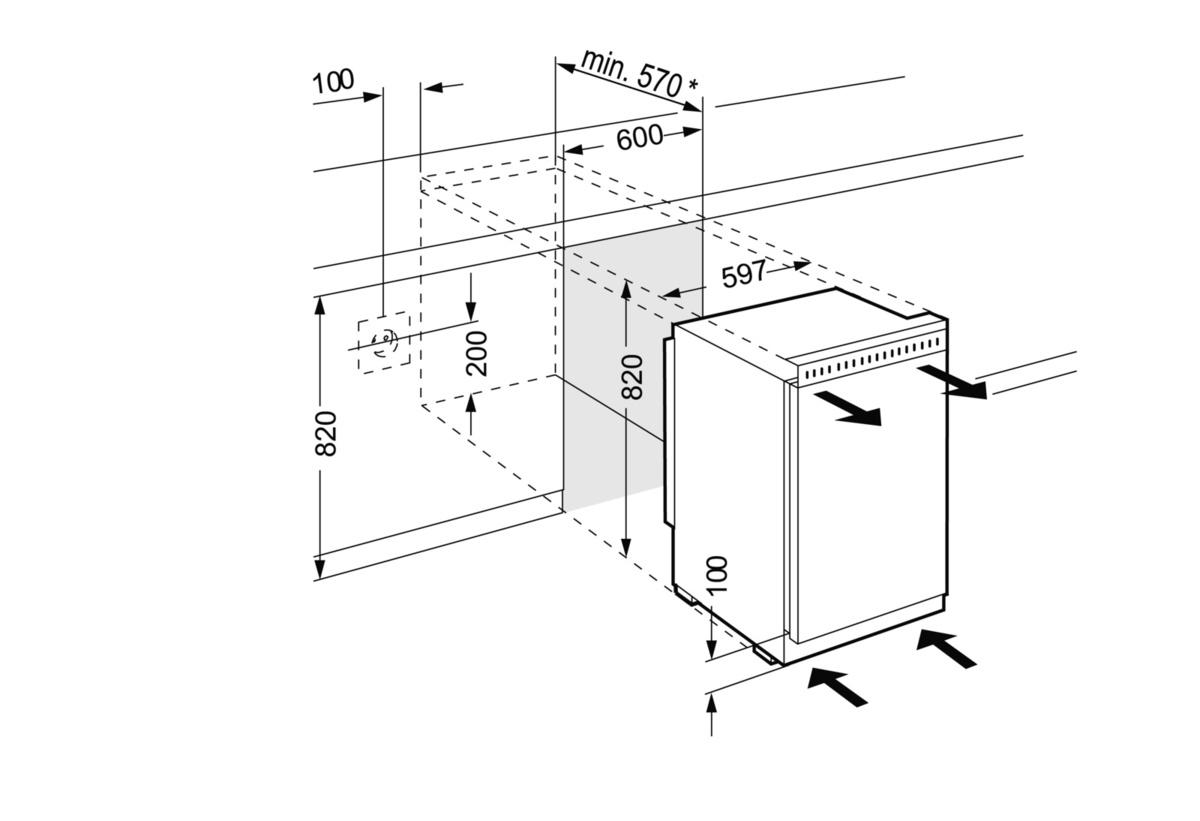 100

min. 570 *

600

597

200

820

820

100