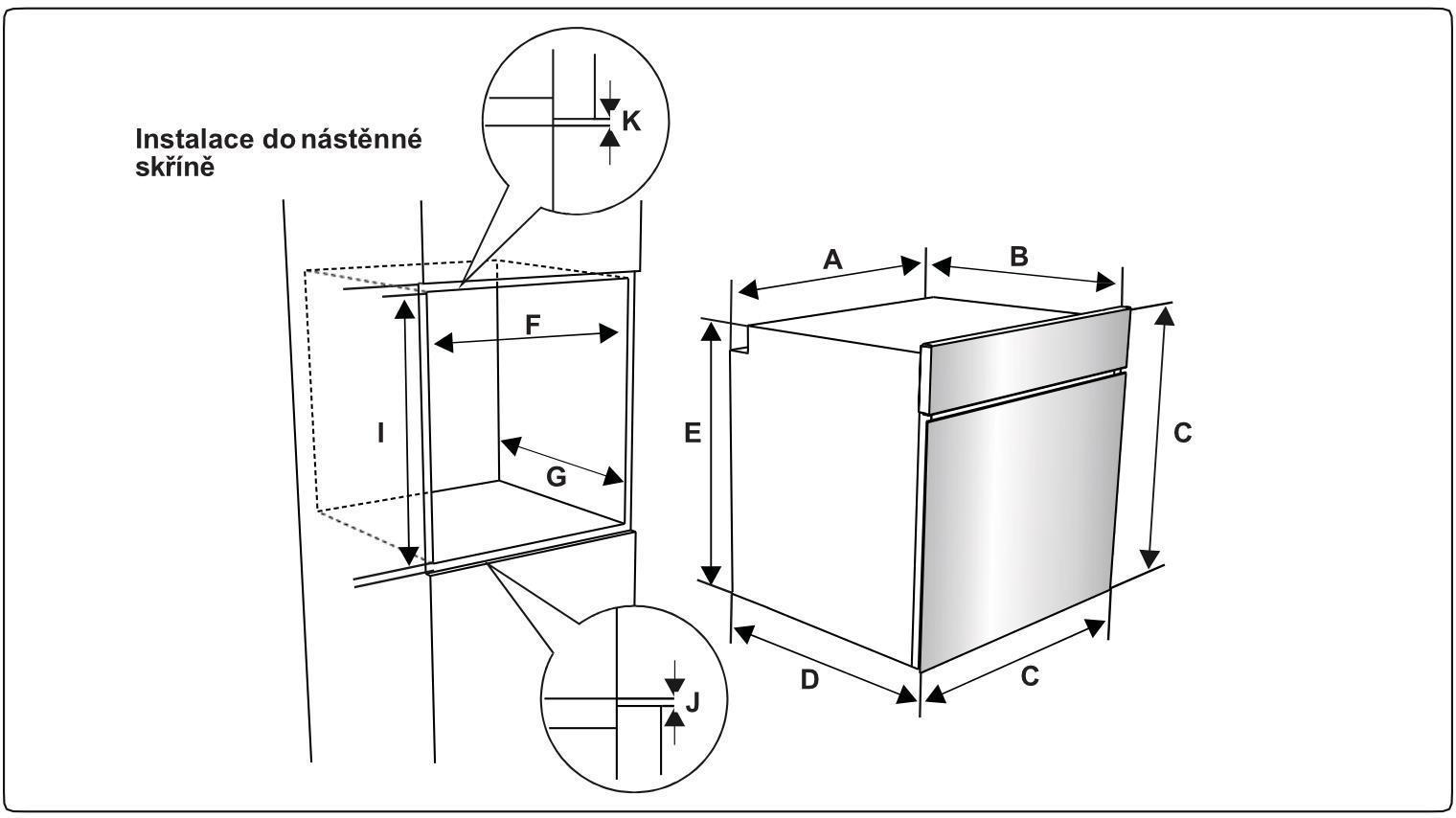 Instalace do nástěnné skříně

K

F

I

G

J

A

B

E

C

D

C