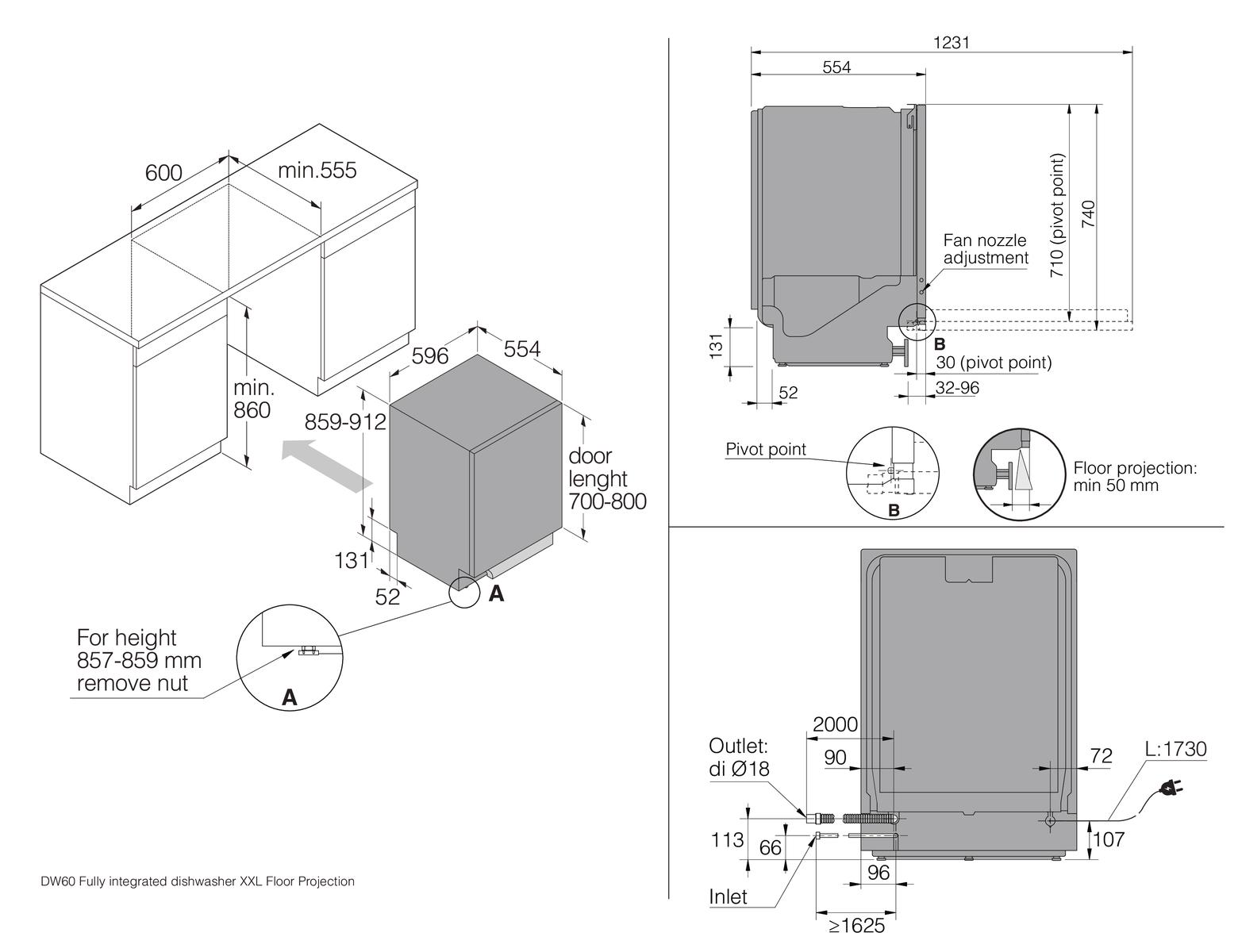 600
min.555
min.
860
596
554
859-912
door
lenght
700-800
131
52
A
For height
857-859 mm
remove nut
A

DW60 Fully integrated dishwasher XXL Floor Projection

1231
554
710 (pivot point)
740
Fan nozzle
adjustment
131
B
30 (pivot point)
52
32-96
Pivot point
B
Floor projection:
min 50 mm

2000
Outlet:
di Ø18
90
72
L:1730
113
66
107
96
Inlet
≥1625