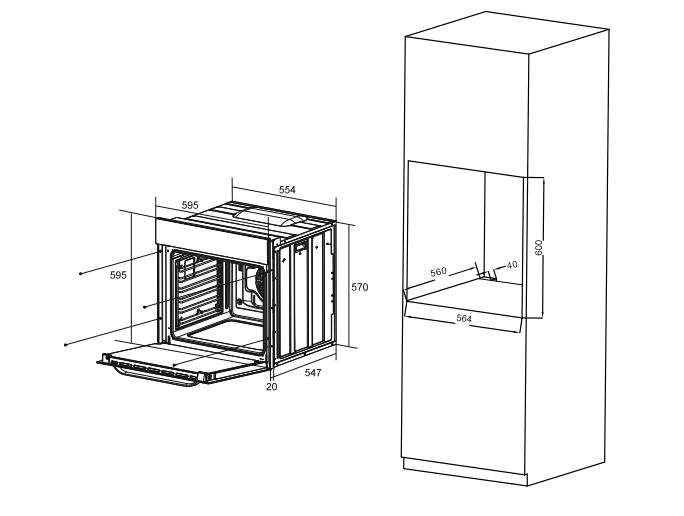 554
595
595
570
20
547
600
560
40
564