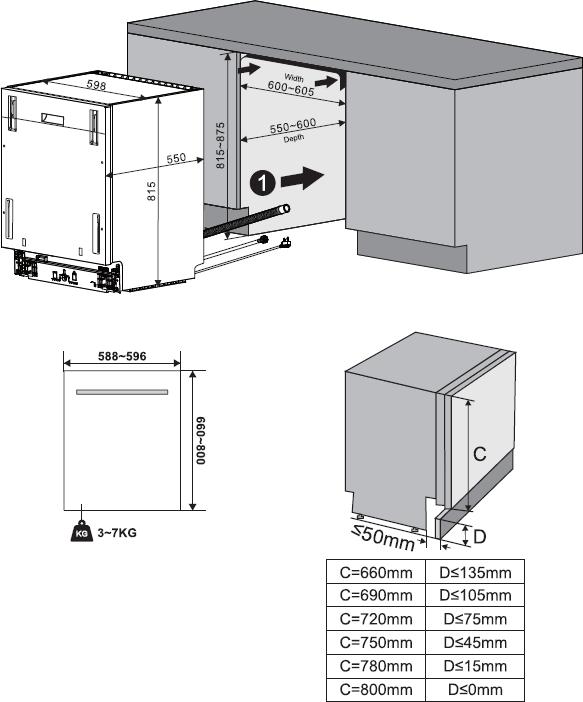 598

550

815

815~875

Width
600~605

550~600
Depth

1

588~596

660~800

KG 3~7KG

C

≤50mm

D

| C=660mm | D≤135mm |
|---|---|
| C=690mm | D≤105mm |
| C=720mm | D≤75mm |
| C=750mm | D≤45mm |
| C=780mm | D≤15mm |
| C=800mm | D≤0mm |