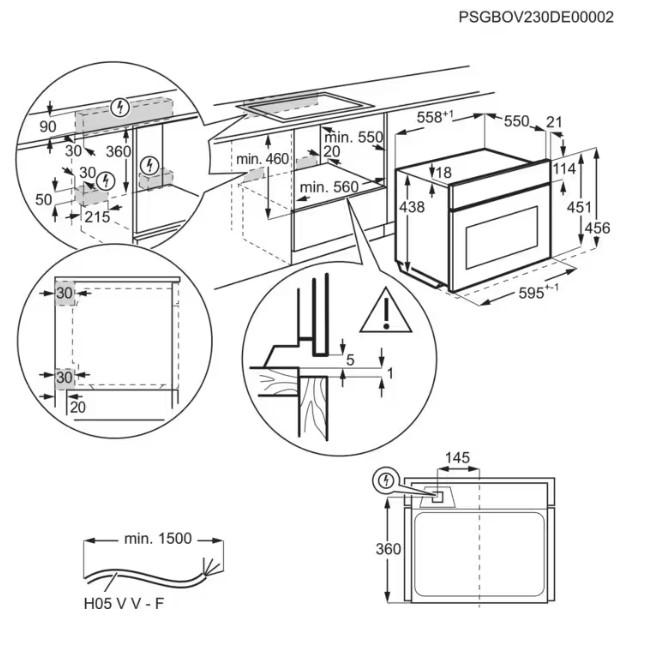 PSGBOV230DE00002

90
30
360
30
50
215

min. 460
min. 550
20
min. 560

$558^{+1}$
550
21
18
114
438
451
456
$595^{+-1}$

30
30
20

5
1

145
360

min. 1500
H05 V V - F