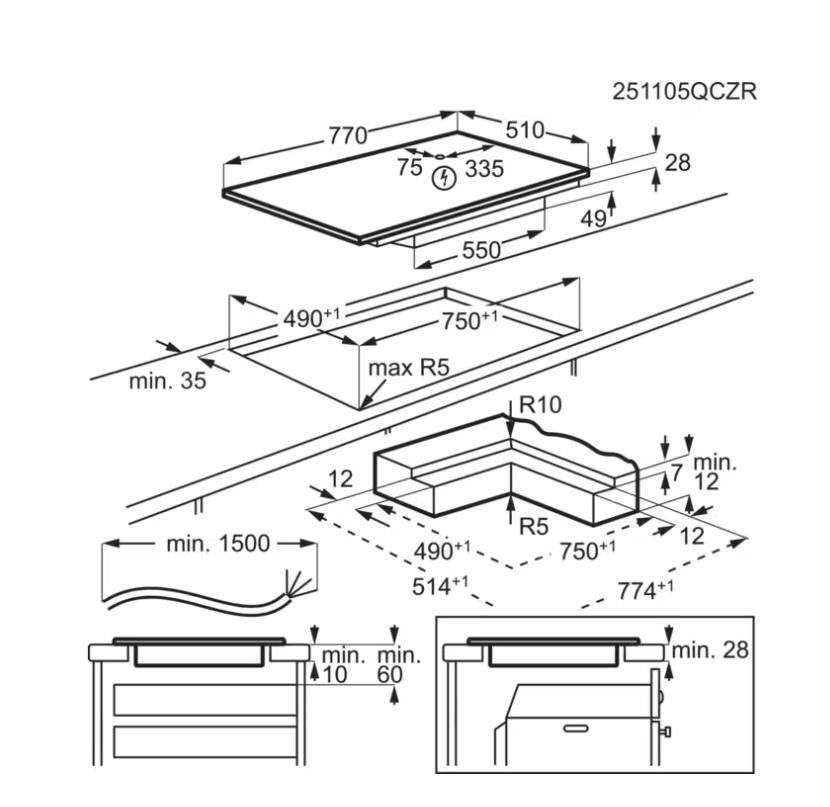 251105QCZR

770
510
75
335
28
49
550

$490^{+1}$
$750^{+1}$
min. 35
max R5

R10
12
7
min. 12
R5
12
$490^{+1}$
$750^{+1}$
$514^{+1}$
$774^{+1}$

min. 1500

min. 10
min. 60

min. 28