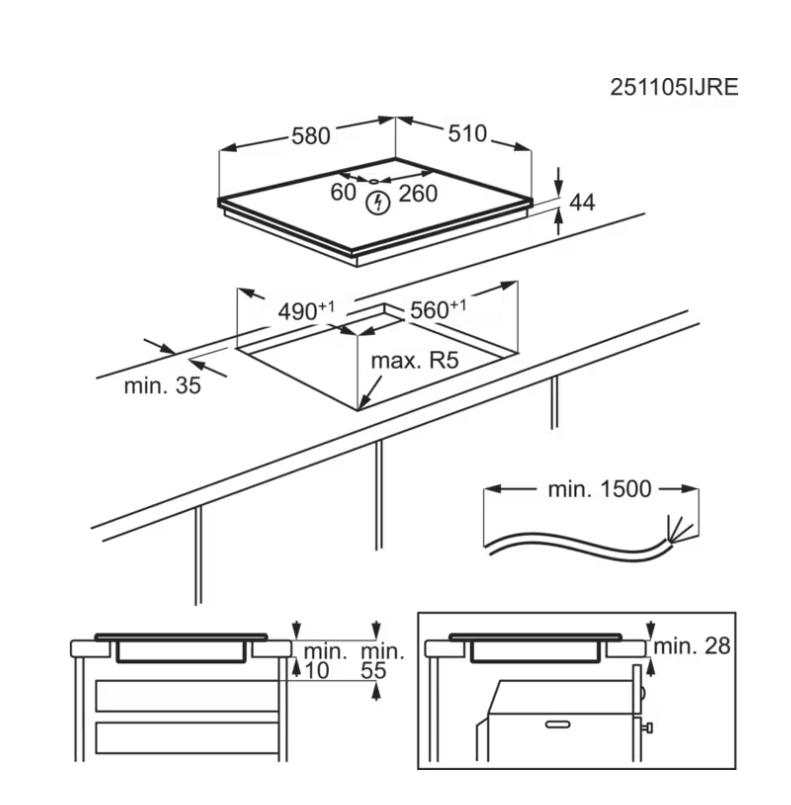 251105IJRE

580

510

60

260

44

$490^{+1}$

$560^{+1}$

min. 35

max. R5

min. 1500

min.
10

min.
55

min. 28