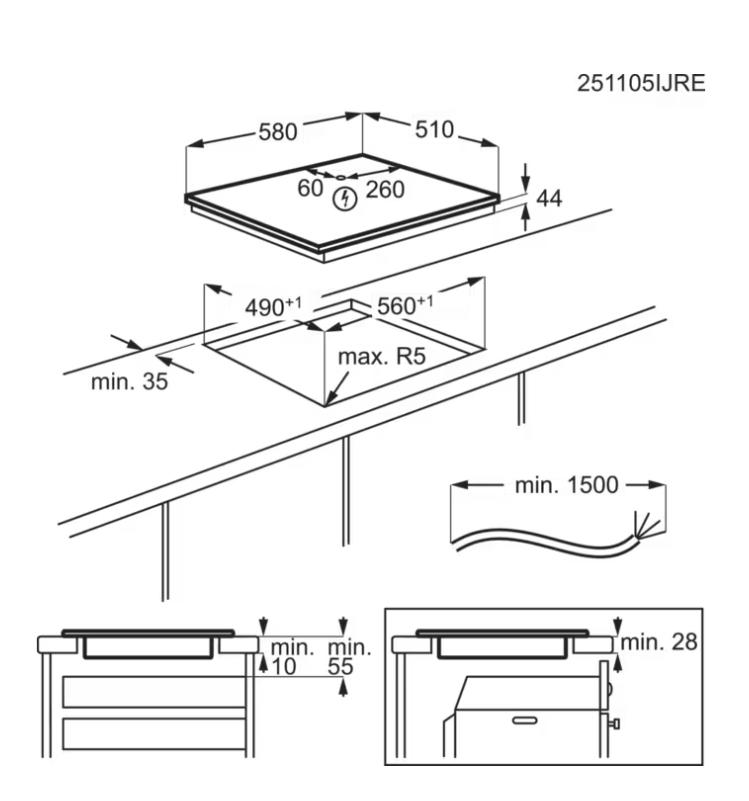 251105IJRE

580
510
60
260
44

$490^{+1}$
$560^{+1}$
max. R5
min. 35

min. 1500

min.
10
min.
55

min. 28