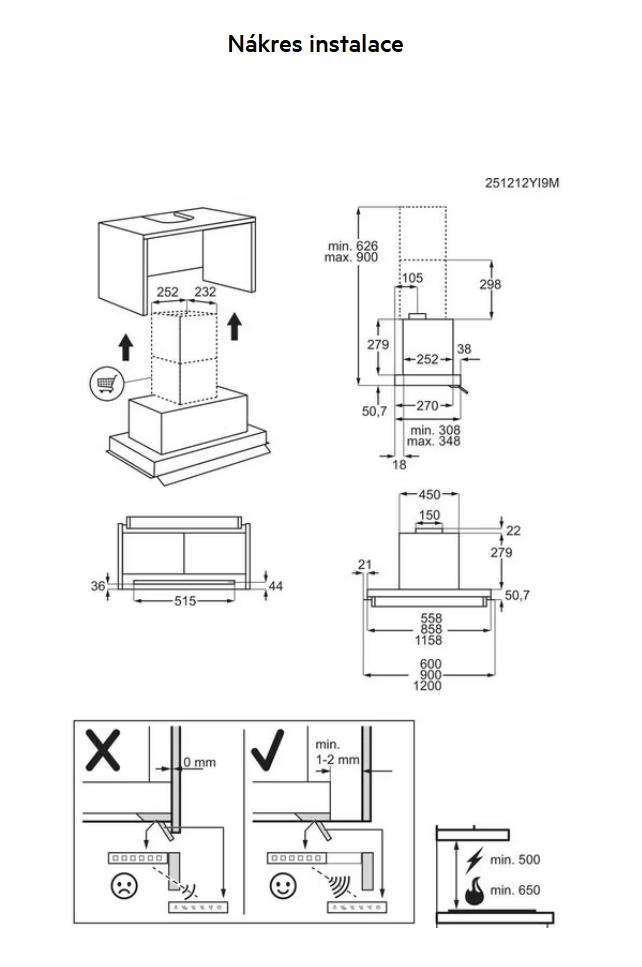 Nákres instalace

251212YI9M

252
232

min. 626
max. 900
105
298
279
252
38
50,7
270
min. 308
max. 348
18

36
515
44

450
150
22
279
21
50,7
558
858
1158
600
900
1200

0 mm

min.
1-2 mm

min. 500
min. 650